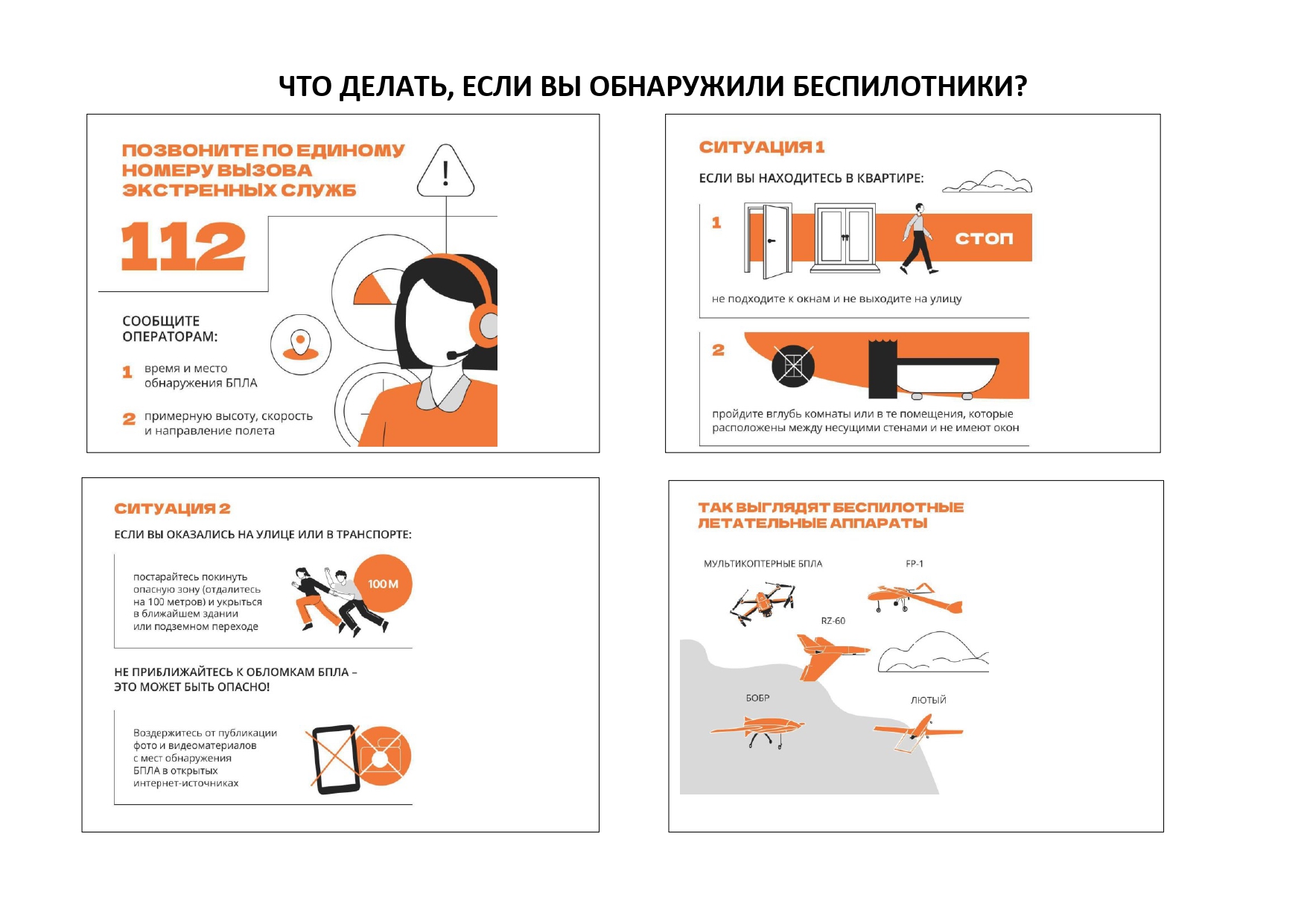 ЧТО ДЕЛАТЬ, ЕСЛИ ВЫ ОБНАРУЖИЛИ БЕСПИЛОТНИКИ?

ПОЗВОНИТЕ ПО ЕДИНОМУ НОМЕРУ ВЫЗОВА ЭКСТРЕННЫХ СЛУЖБ

112

СООБЩИТЕ ОПЕРАТОРАМ:

1 время и место обнаружения БПЛА

2 примерную высоту, скорость и направление полета

СИТУАЦИЯ 1

ЕСЛИ ВЫ НАХОДИТЕСЬ В КВАРТИРЕ:

1

СТОП

не подходите к окнам и не выходите на улицу

2

пройдите вглубь комнаты или в те помещения, которые расположены между несущими стенами и не имеют окон

СИТУАЦИЯ 2

ЕСЛИ ВЫ ОКАЗАЛИСЬ НА УЛИЦЕ ИЛИ В ТРАНСПОРТЕ:

постарайтесь покинуть опасную зону (отдалитесь на 100 метров) и укрыться в ближайшем здании или подземном переходе

100 М

НЕ ПРИБЛИЖАЙТЕСЬ К ОБЛОМКАМ БПЛА – ЭТО МОЖЕТ БЫТЬ ОПАСНО!

Воздержитесь от публикации фото и видеоматериалов с мест обнаружения БПЛА в открытых интернет-источниках

ТАК ВЫГЛЯДЯТ БЕСПИЛОТНЫЕ ЛЕТАТЕЛЬНЫЕ АППАРАТЫ

МУЛЬТИКОПТЕРНЫЕ БПЛА

FP-1

RZ-60

БОБР

ЛЮТЫЙ